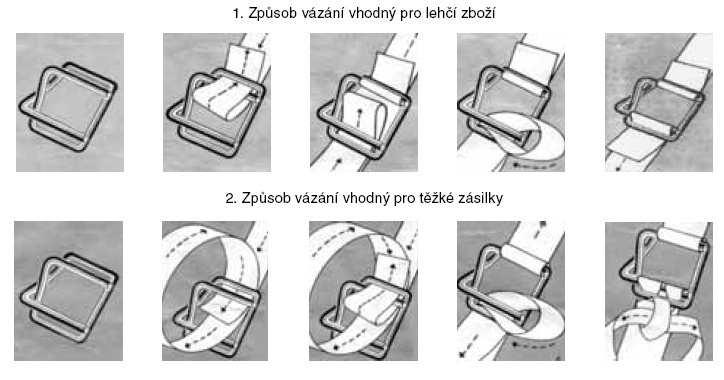 1. Způsob vázání vhodný pro lehčí zboží

2. Způsob vázání vhodný pro těžké zásilky